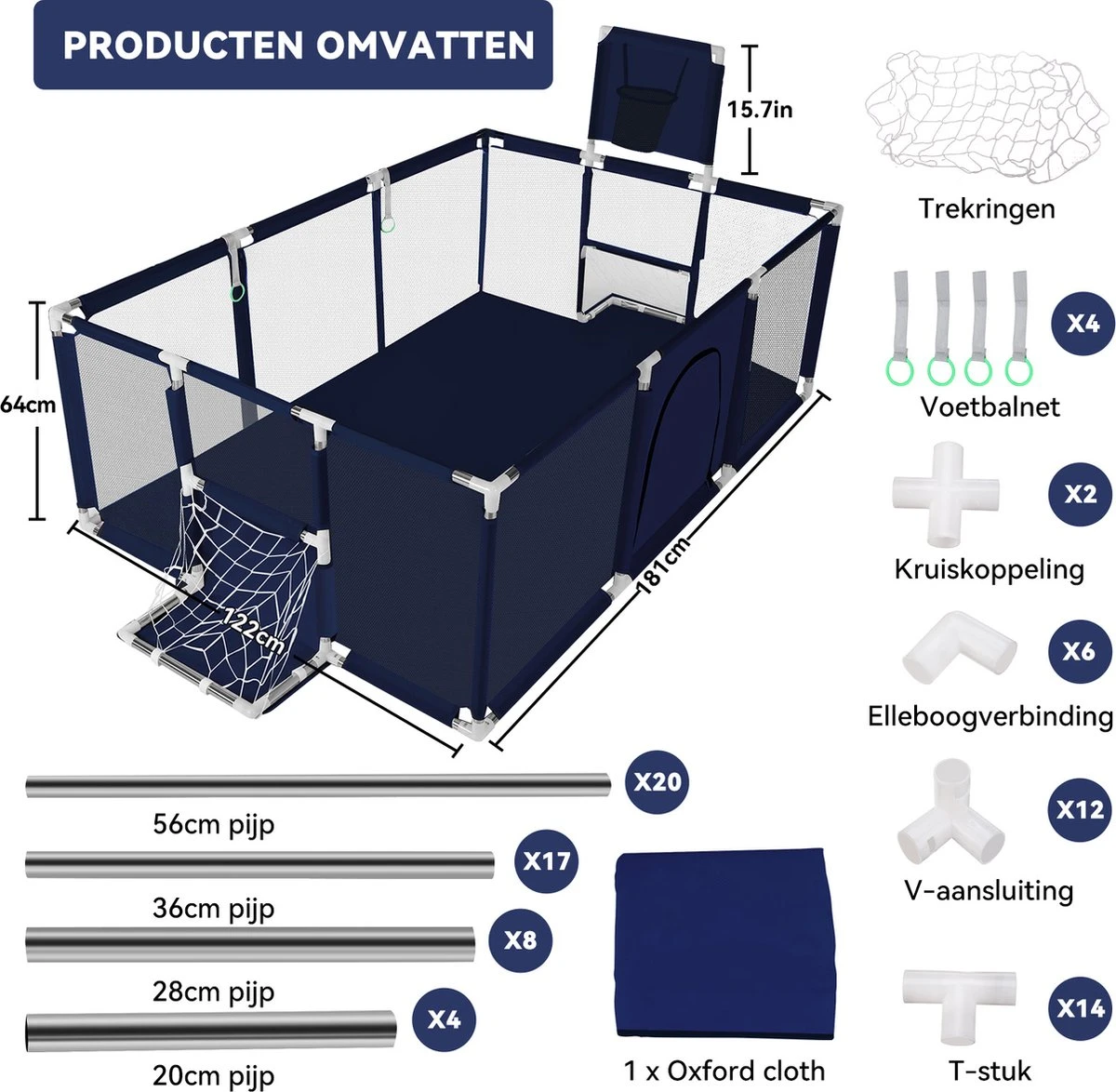 PRODUCTEN OMVATTEN

15.7in

64cm

122cm

181cm

Trekringen

X4

Voetbalnet

X2

Kruiskoppeling

X6

Elleboogverbinding

X12

V-aansluiting

X14

T-stuk

X20

56cm pijp

X17

36cm pijp

X8

28cm pijp

X4

20cm pijp

1 x Oxford cloth